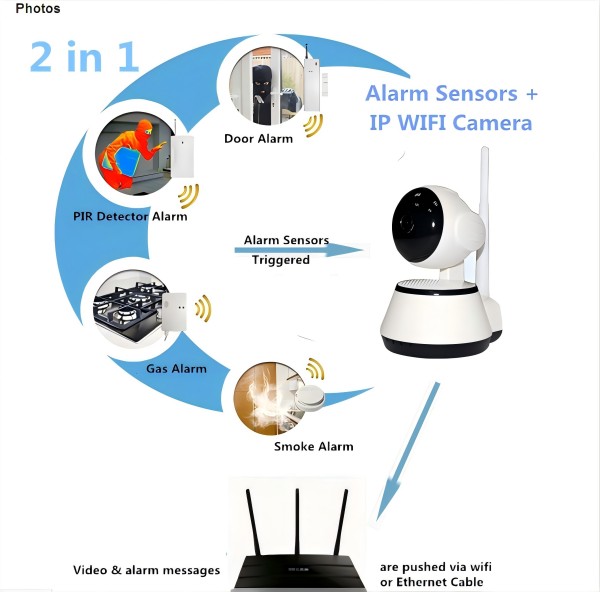 Photos

2 in 1

Alarm Sensors + IP WIFI Camera

Door Alarm

PIR Detector Alarm

Alarm Sensors Triggered

Gas Alarm

Smoke Alarm

Video & alarm messages

are pushed via wifi or Ethernet Cable